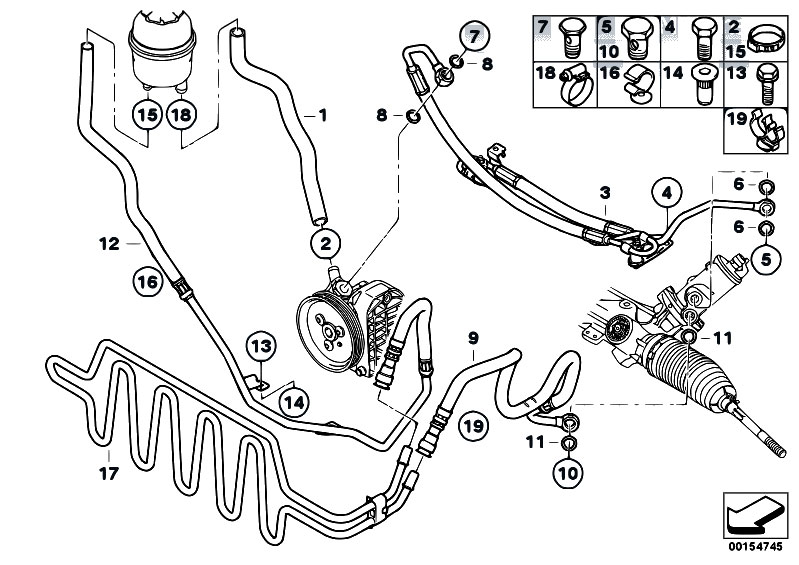 7
5
10
4
2
15
18
16
14
13
19
15
18
1
7
8
8
3
4
6
6
5
12
2
16
13
14
9
11
19
11
10
17
00154745