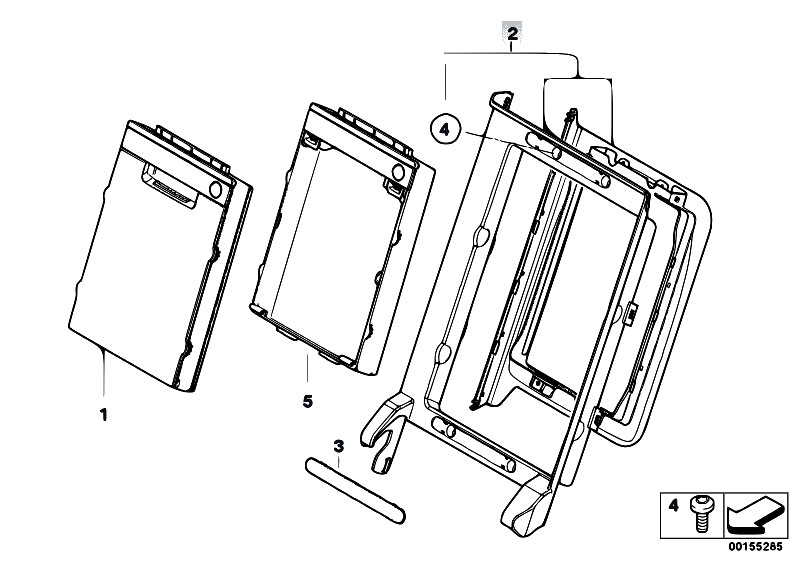 2
4
1
5
3
4
00155285