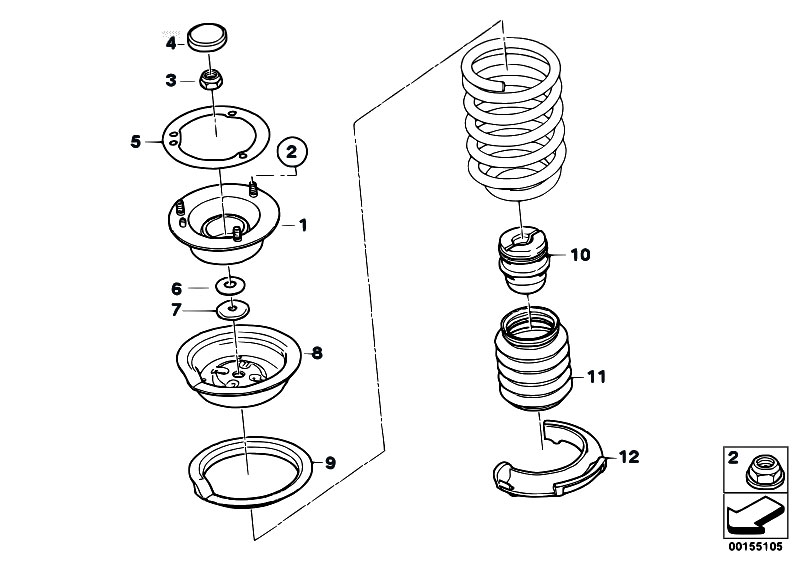 4
3
5
2
1
6
7
8
9
10
11
12
2
00155105