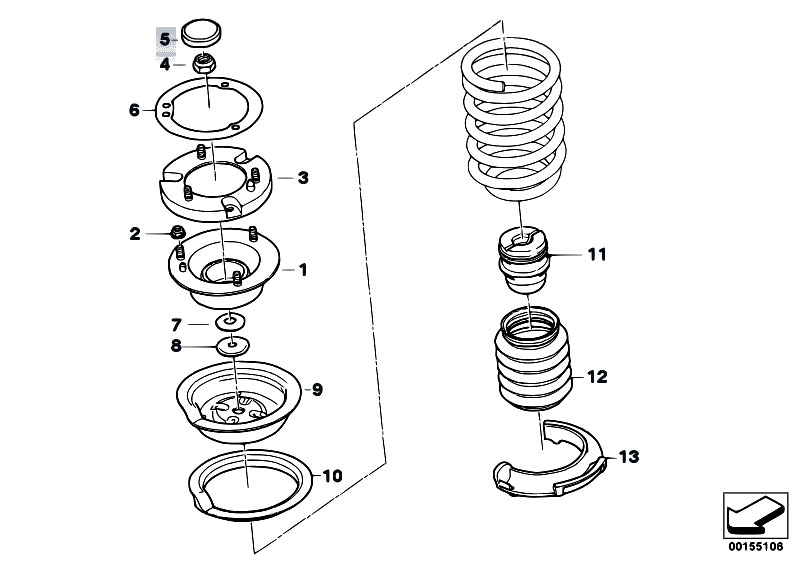 5
4
6
3
2
1
7
8
9
10
11
12
13
00155106