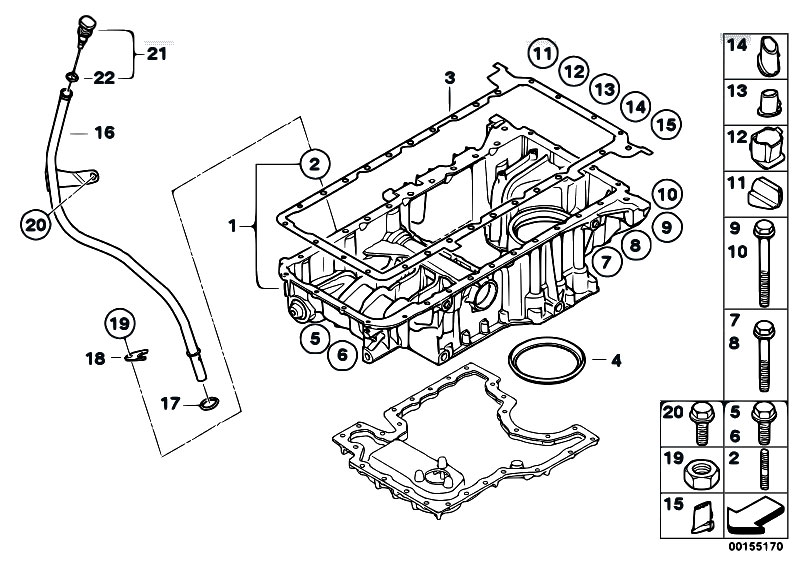 21
22
16
20
19
18
17
2
1
3
11
12
13
14
15
10
9
8
7
5
6
4
14
13
12
11
9
10
7
8
20
5
6
19
2
15
00155170