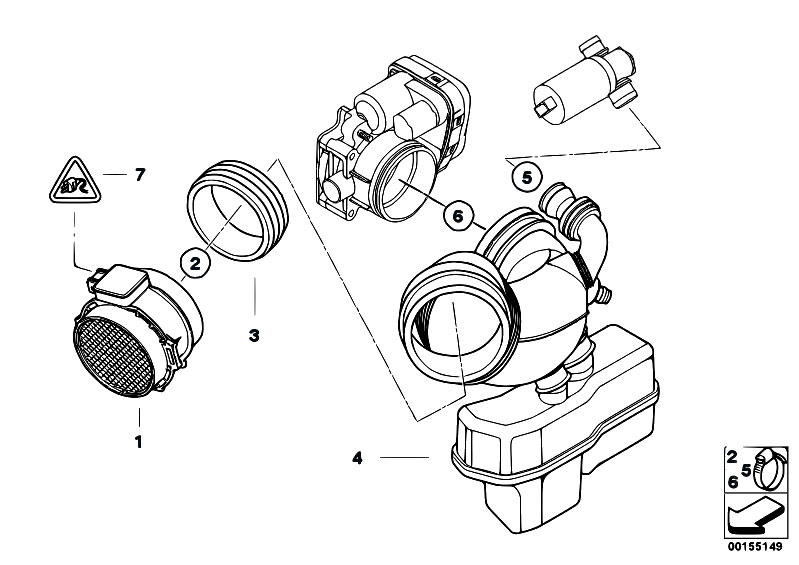 7

2

3

1

6

5

4

2
5
6

00155149