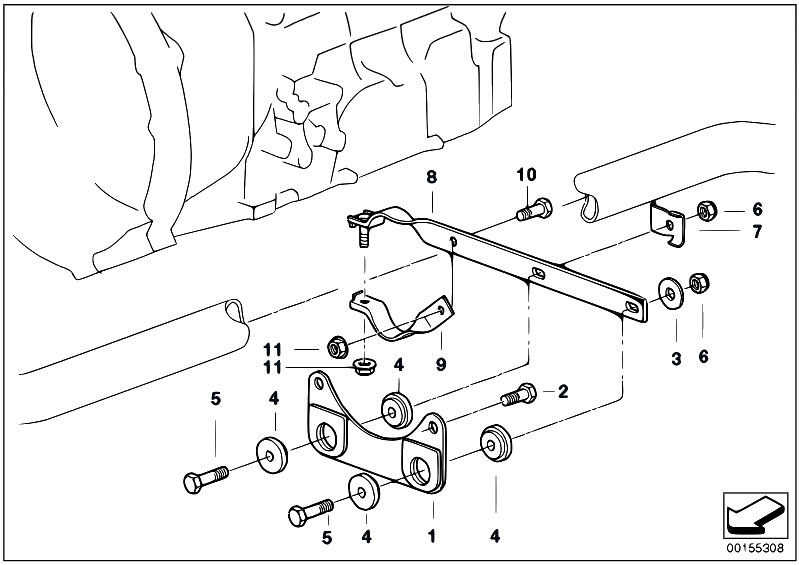 8
10
6
7
3
6
11
11
9
4
2
5
4
5
4
1
4
00155308