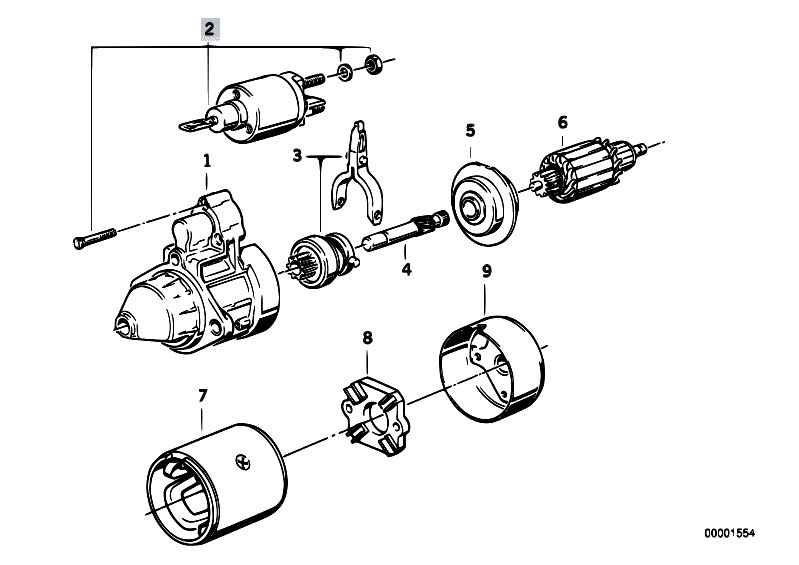 2
1
3
5
6
4
9
8
7
00001554