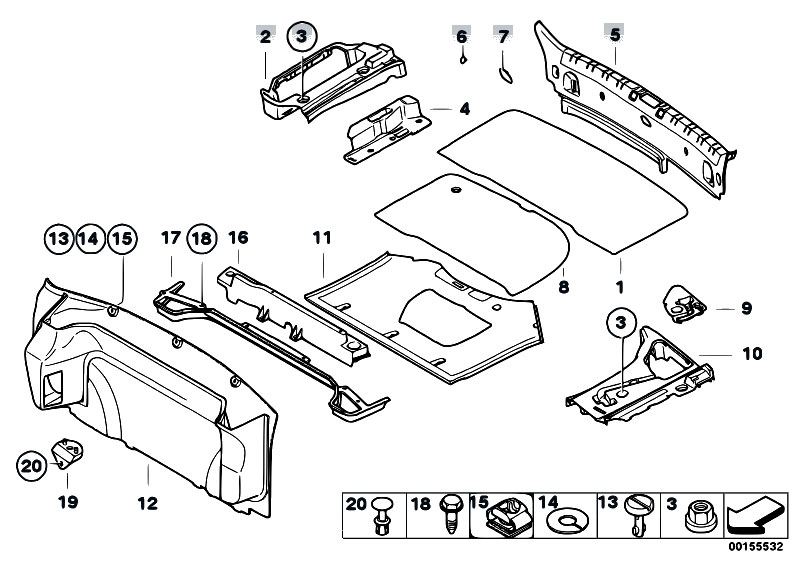 2 3 6 7 5

4

13 14 15 17 18 16 11

8 1

9

3

10

20

19 12

| 20 | 18 | 15 | 14 | 13 | 3 | |
|---|---|---|---|---|---|---|

00155532