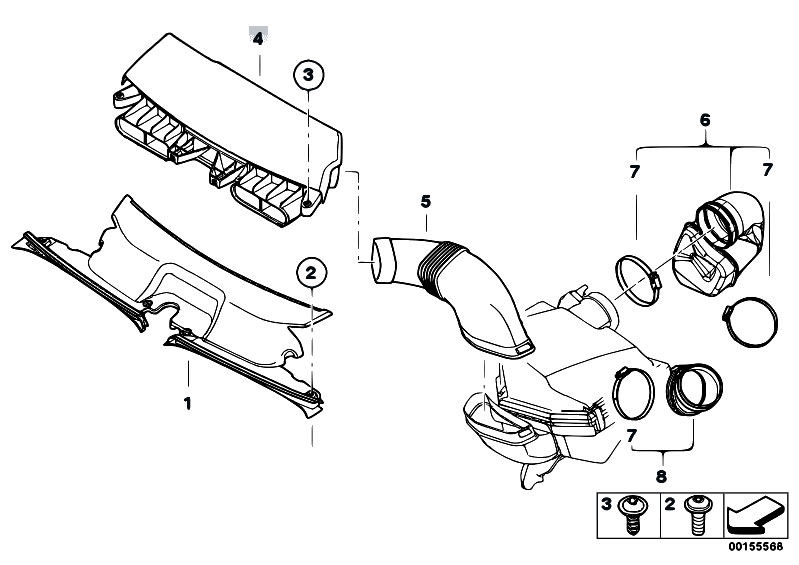 4
3
6
7
7
5
2
1
7
8
3
2
00155568