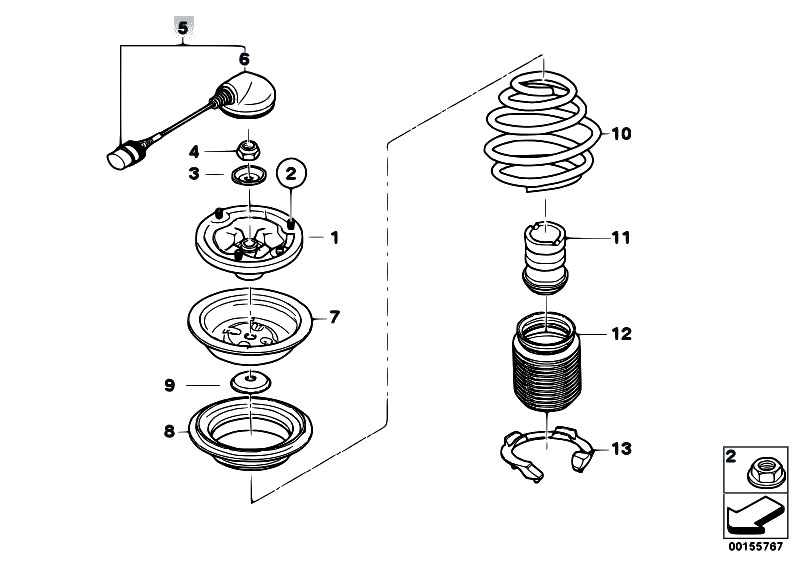 5
6
4
3
2
1
7
9
8
10
11
12
13
2
00155767