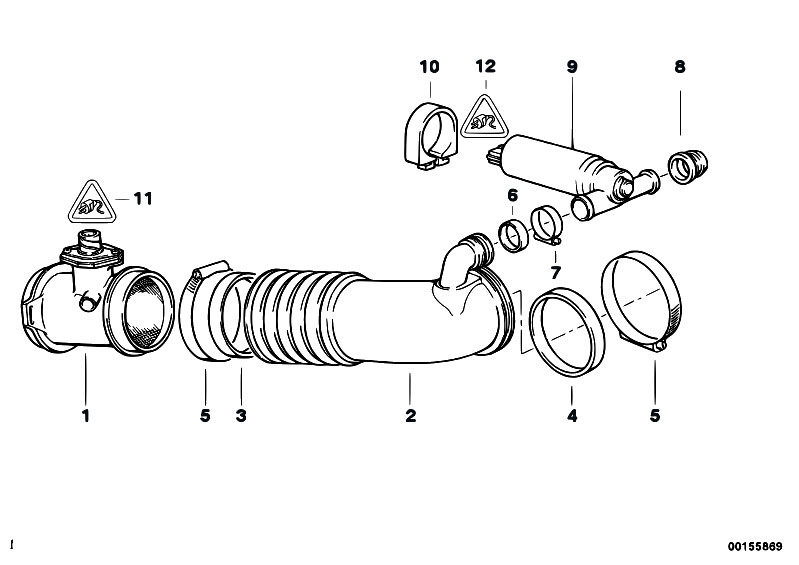 10
12
9
8
11
6
7
1
5
3
2
4
5
00155869