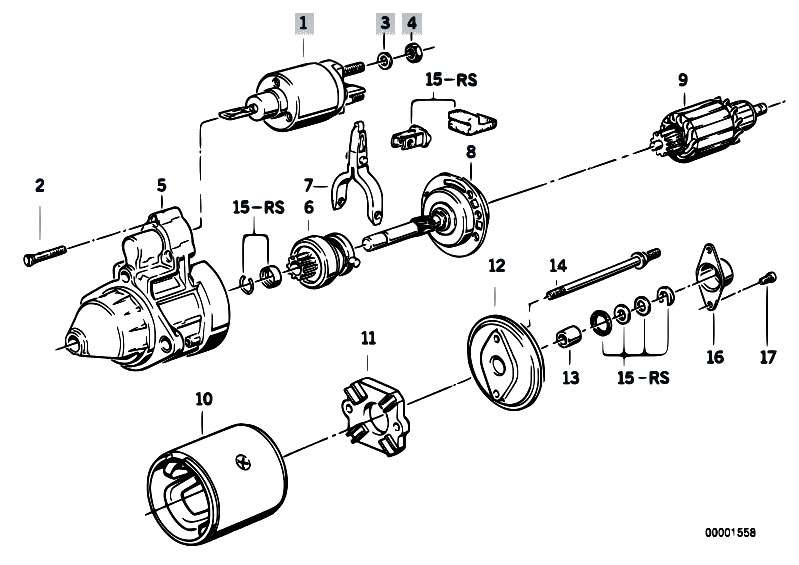 1
3
4
15-RS
9
2
5
15-RS
6
7
8
12
14
11
13
15-RS
16
17
10
00001558