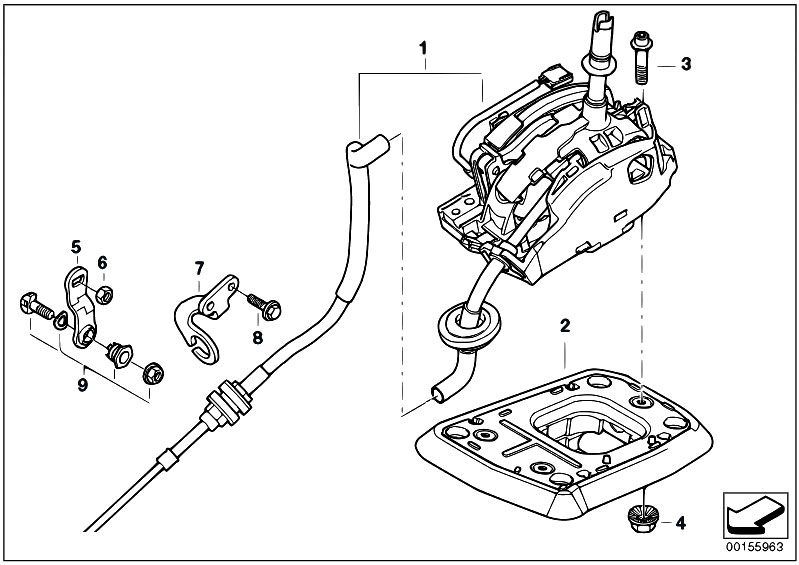 1
3
5
6
7
8
9
2
4
00155963