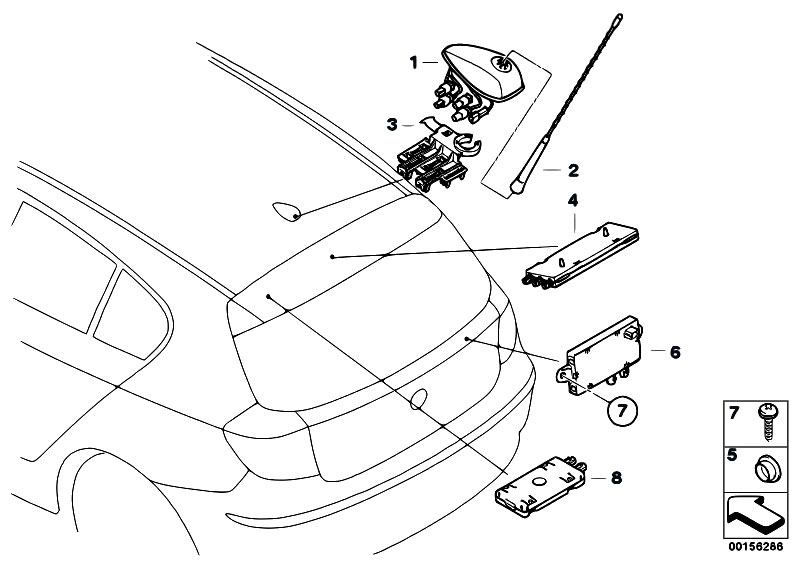 1
3
2
4
6
7
8
7
5
00156286