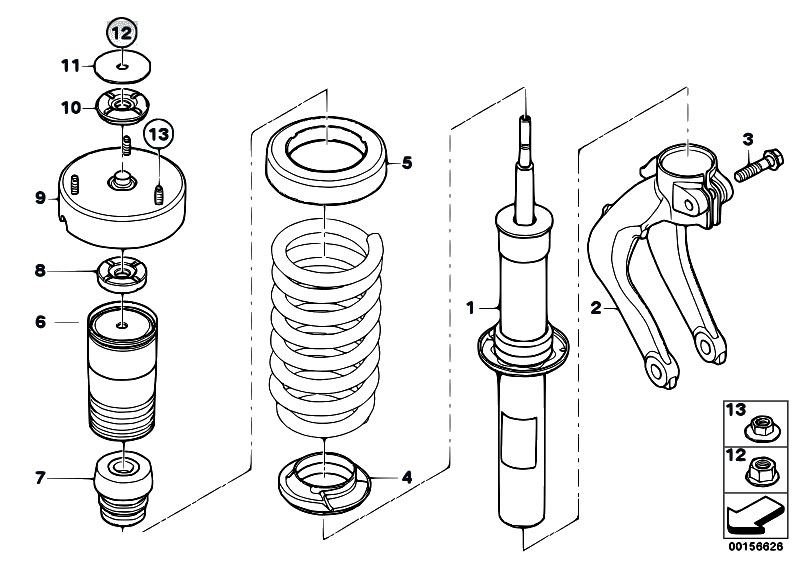 12
11
10
13
9
8
6
7
5
4
1
2
3
13
12
00156626