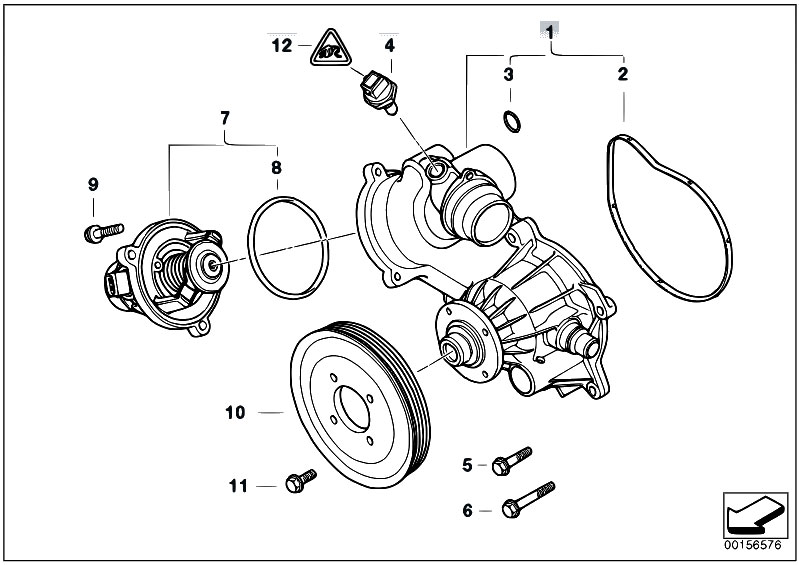 12
4
1
3
2
7
8
9
10
11
5
6
00156576