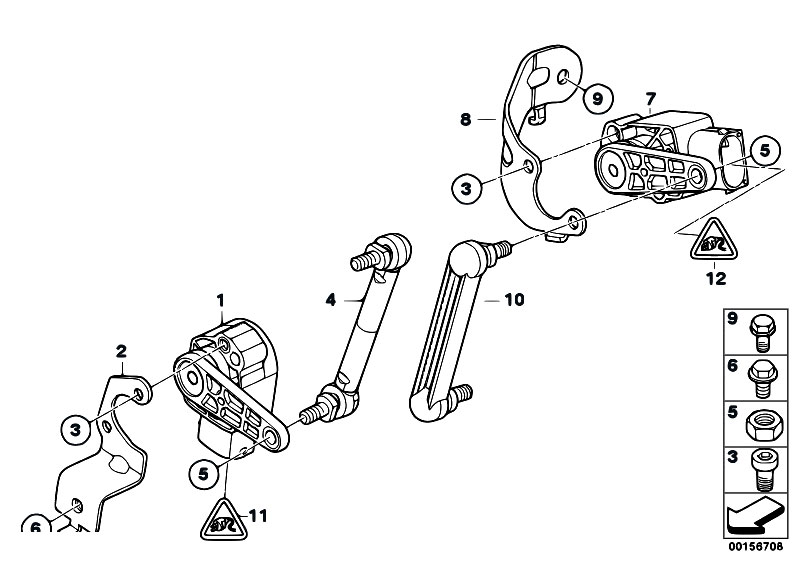 9
7
8
5
3
12
4
10
1
2
3
5
11
6
9
6
5
3
00156708