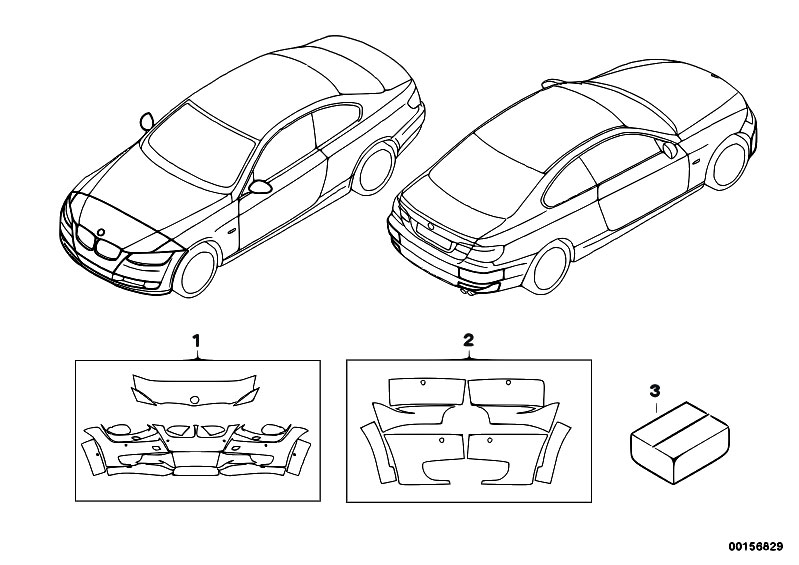 1

2

3

00156829