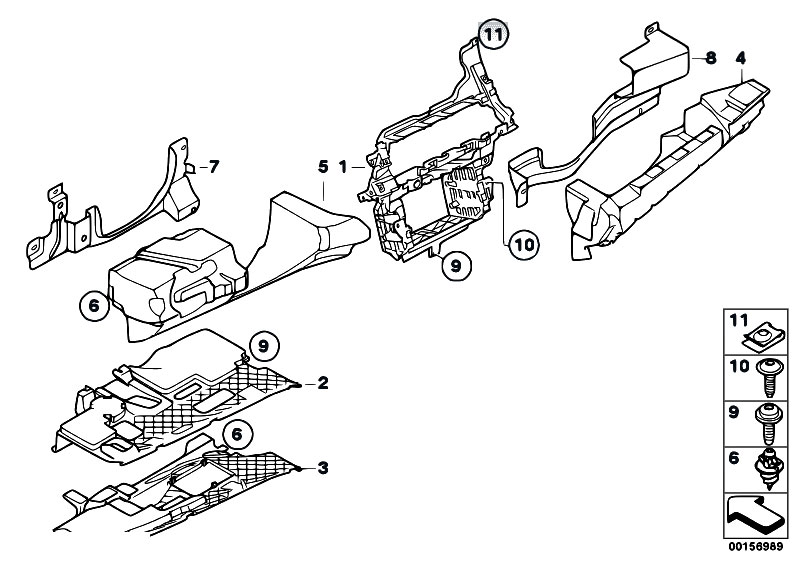 11
8
4
7
5
1
10
9
6
9
2
6
3
11
10
9
6
00156989