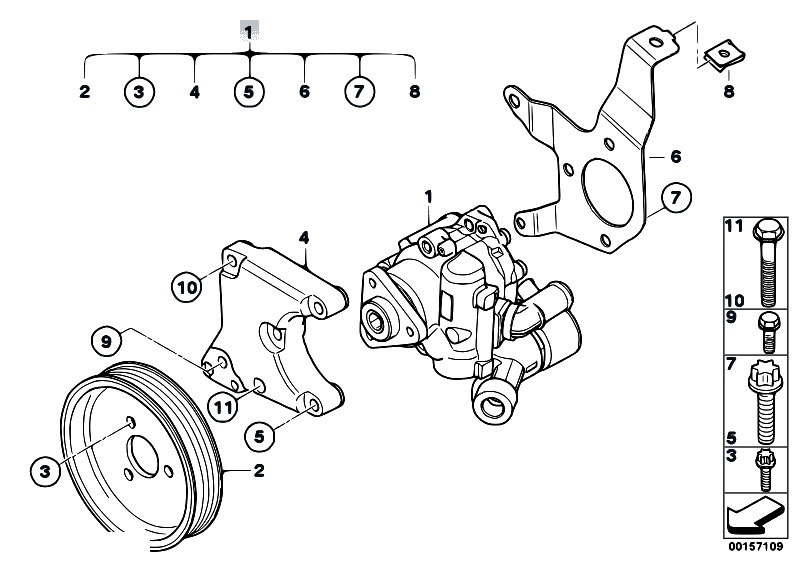 1

2 3 4 5 6 7 8

8

6

7

1

4

10

9

11

5

3

2

11

10

9

7

5

3

00157109