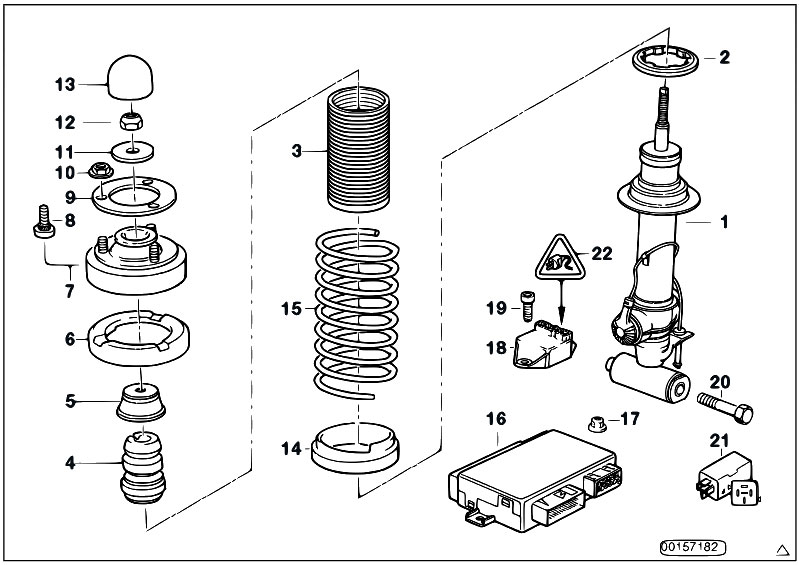 13
12
11
10
9
8
7
6
5
4
3
15
14
2
1
22
19
18
20
16
17
21
00157182