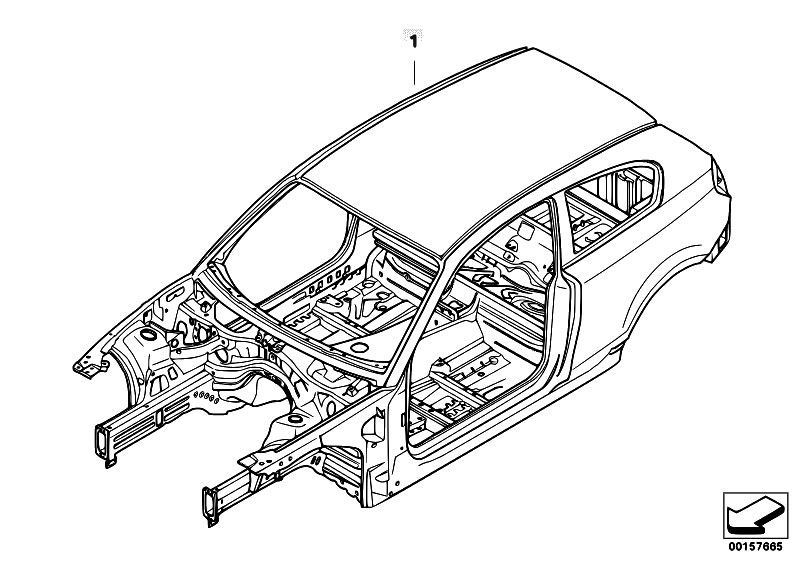 1

00157665