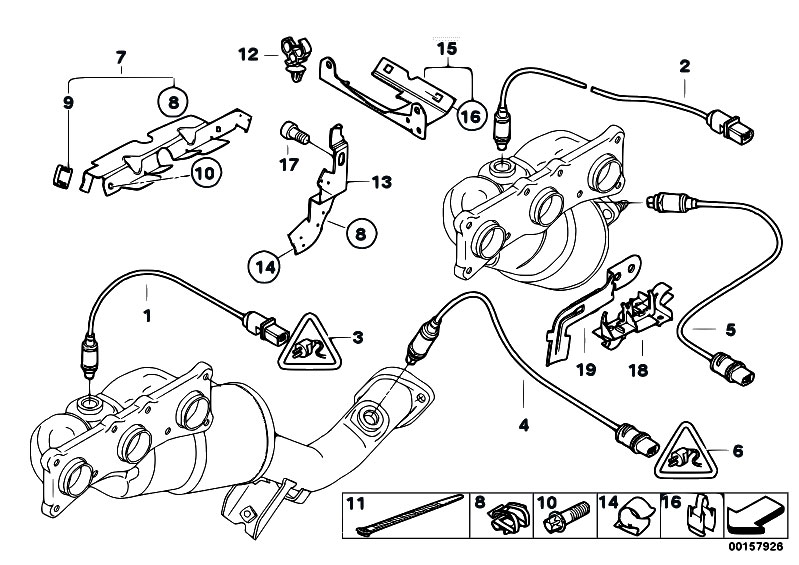 7
9
8
10
12
15
16
2
17
13
8
14
1
3
5
19
18
4
6
11
8
10
14
16
00157926