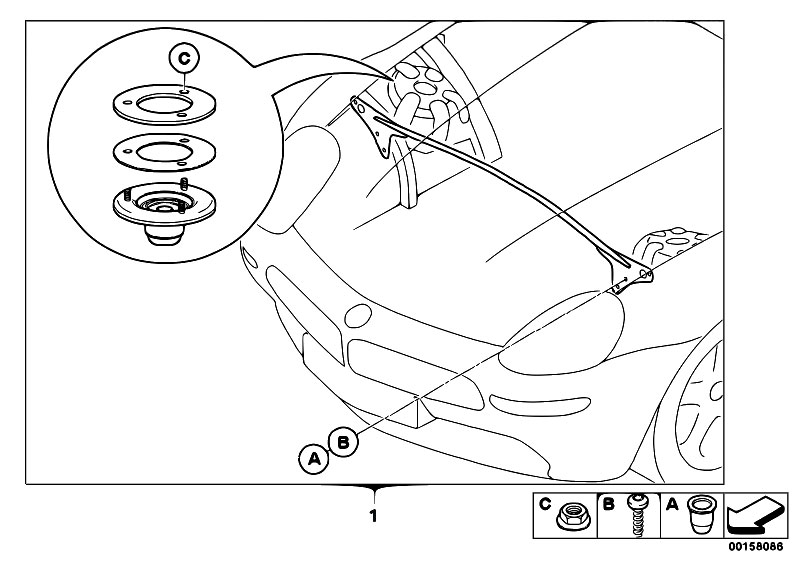 C

A B

1

C B A

00158086