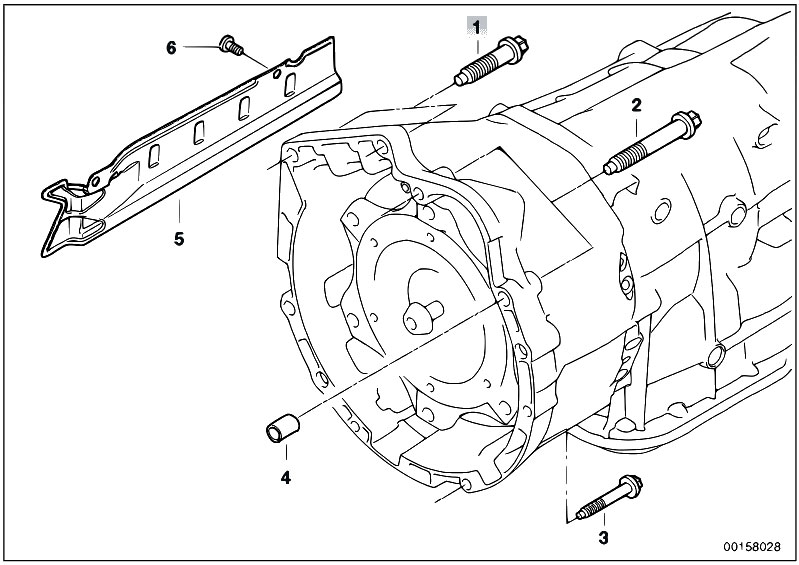 6
1
2
5
4
3
00158028