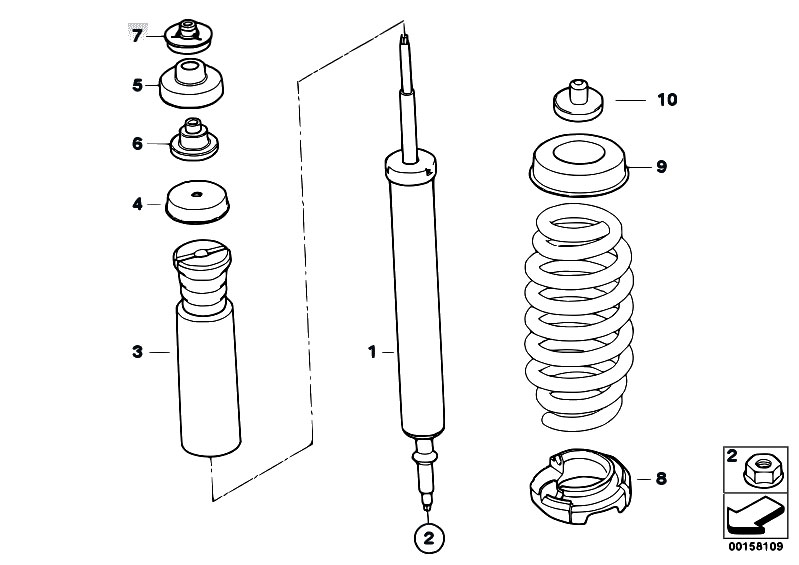 7
5
6
4
3
1
2
10
9
8
2
00158109