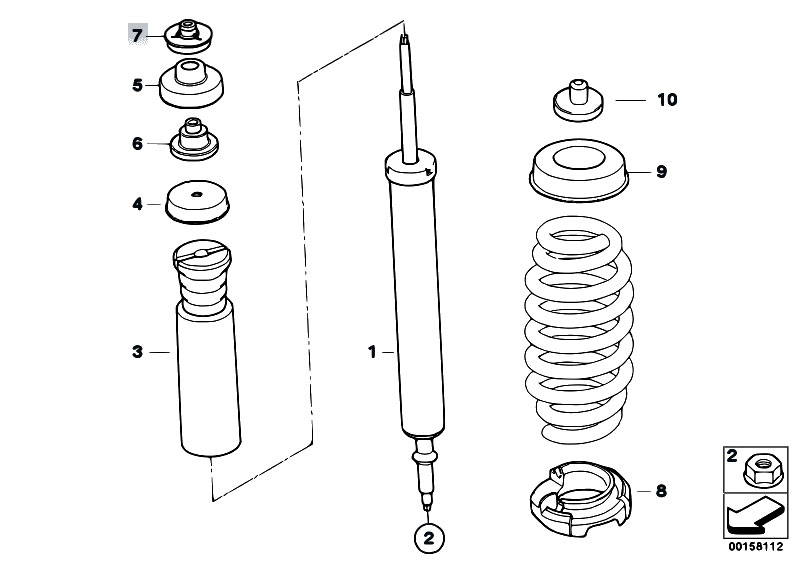 7
5
6
4
3
1
2
10
9
8
2
00158112