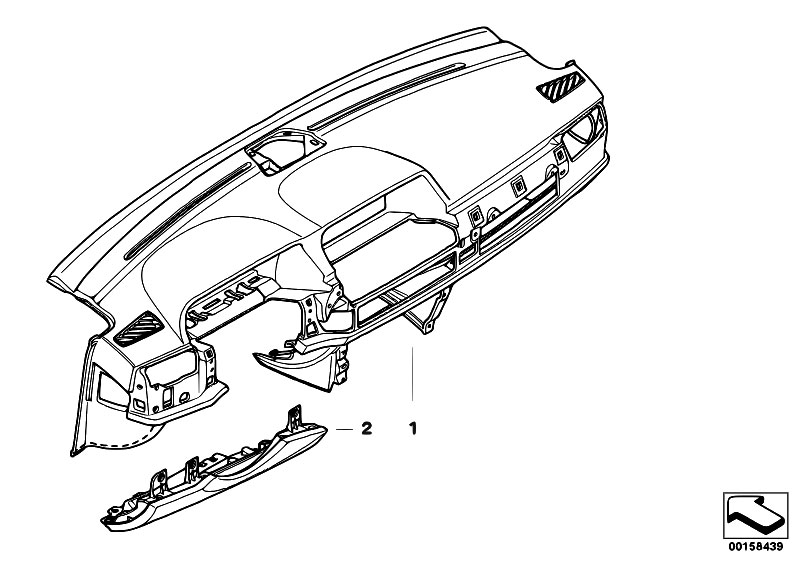 2
1
00158439