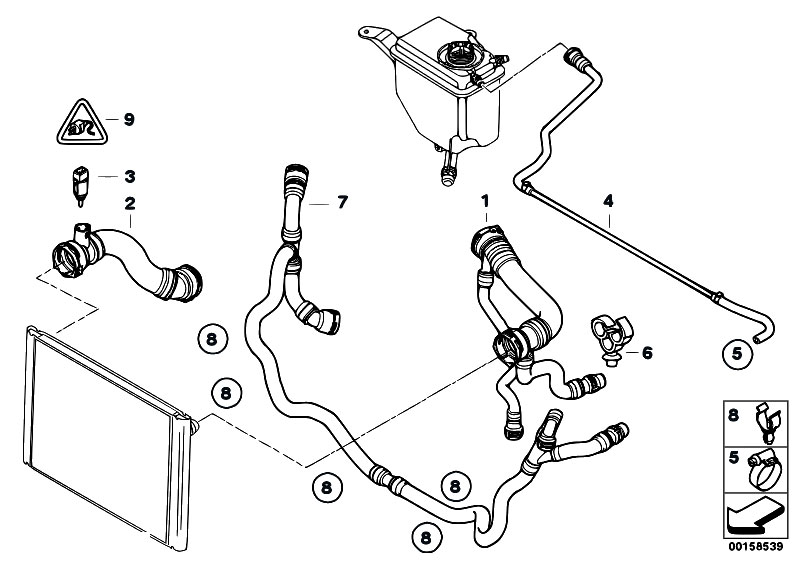 9
3
2
7
1
4
6
5
8
8
8
8
8
8
5
00158539