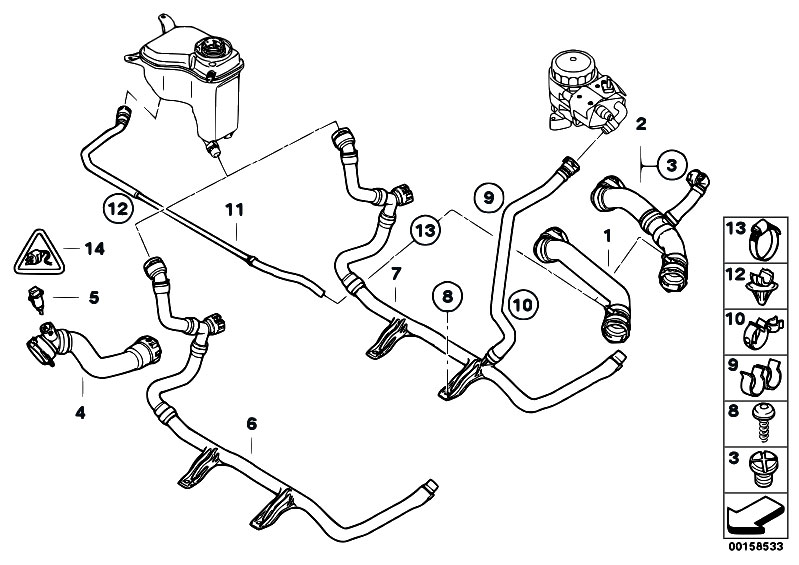 2
3
12
11
9
13
1
14
7
5
8
10
4
6
13
12
10
9
8
3
00158533