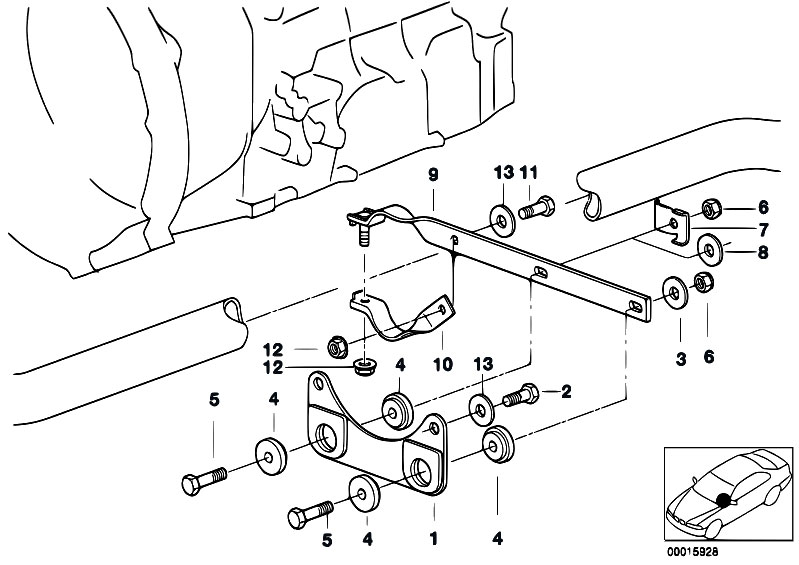 9
13 11
6
7
8
3 6
12
12
10
4
13
2
5
4
5 4 1 4
00015928