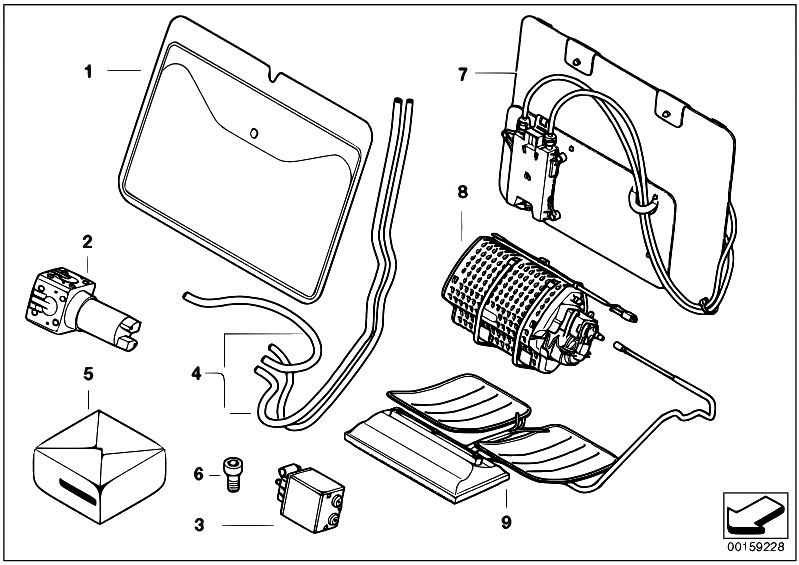 1
7
2
8
4
5
6
3
9
00159228