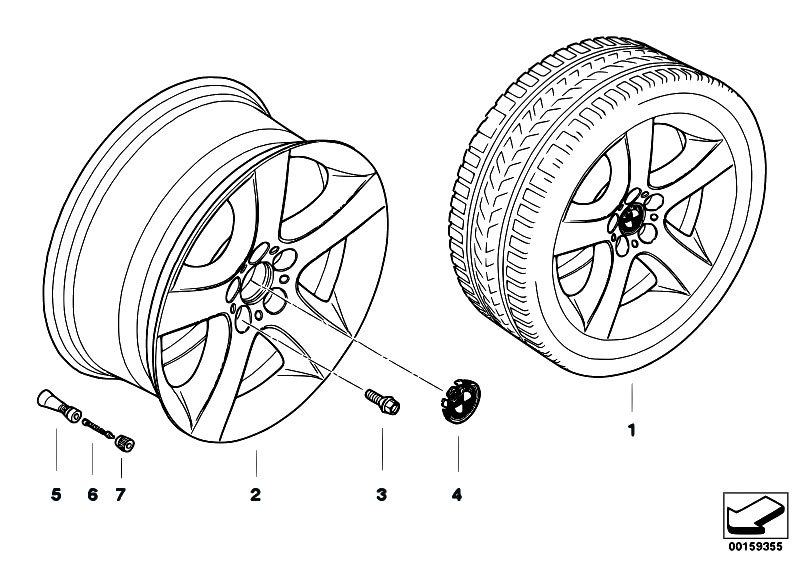 1
5 6 7 2 3 4
00159355