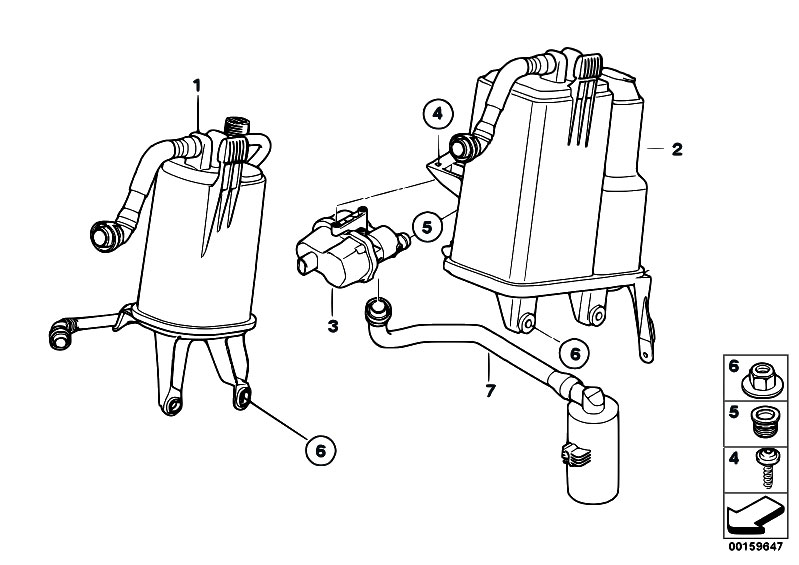 1

4

2

5

3

6

7

6

6

5

4

00159647