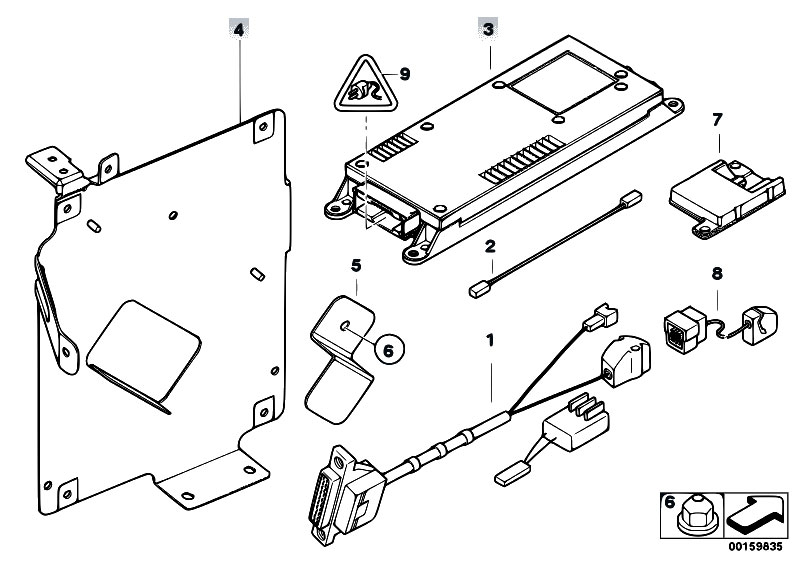 4
3
9
7
2
5
8
6
1
6
00159835