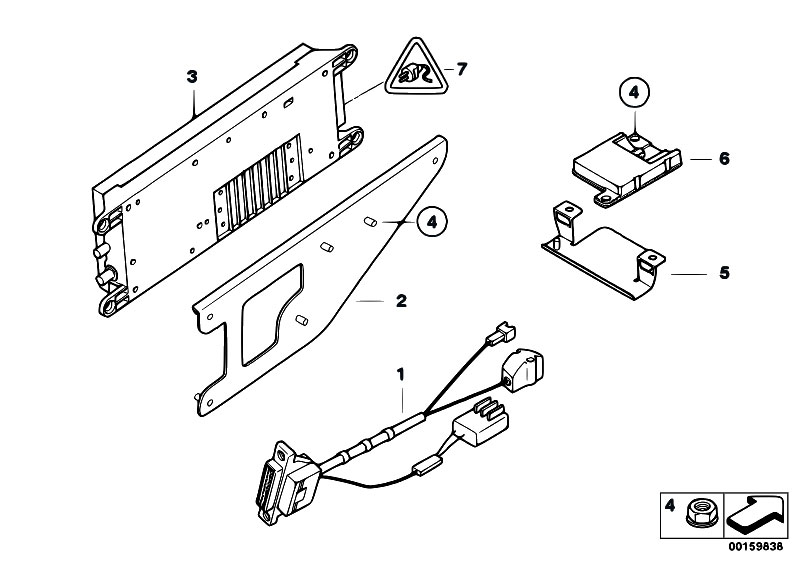 3
7
4
6
4
5
2
1
4
00159838