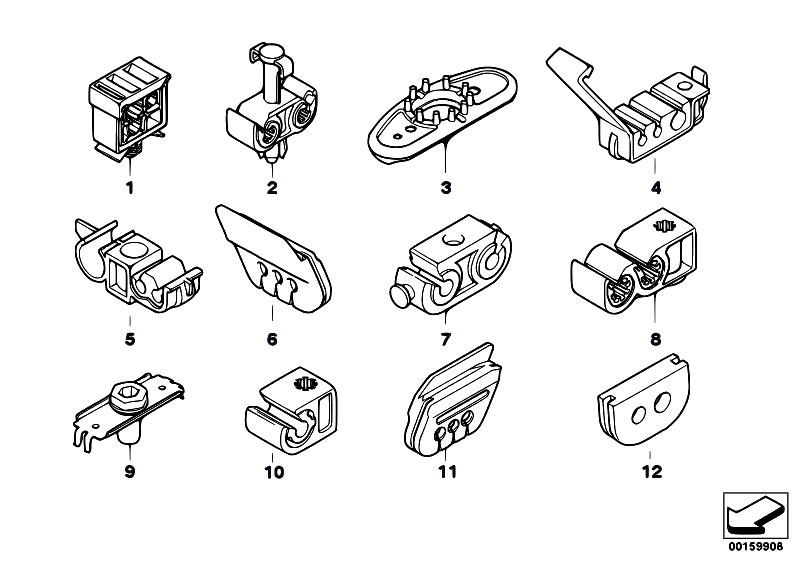 1
2
3
4
5
6
7
8
9
10
11
12
00159908