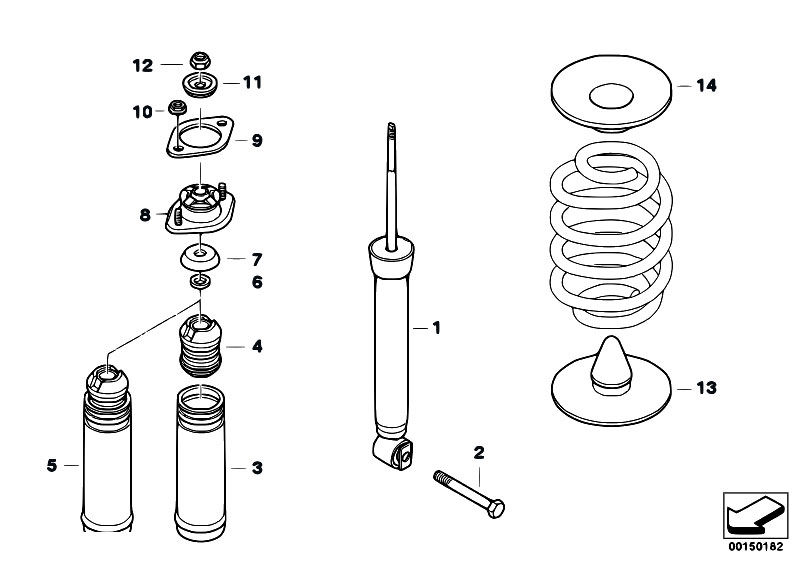 12
11
10
9
8
7
6
4
5
3
1
2
14
13
00150182