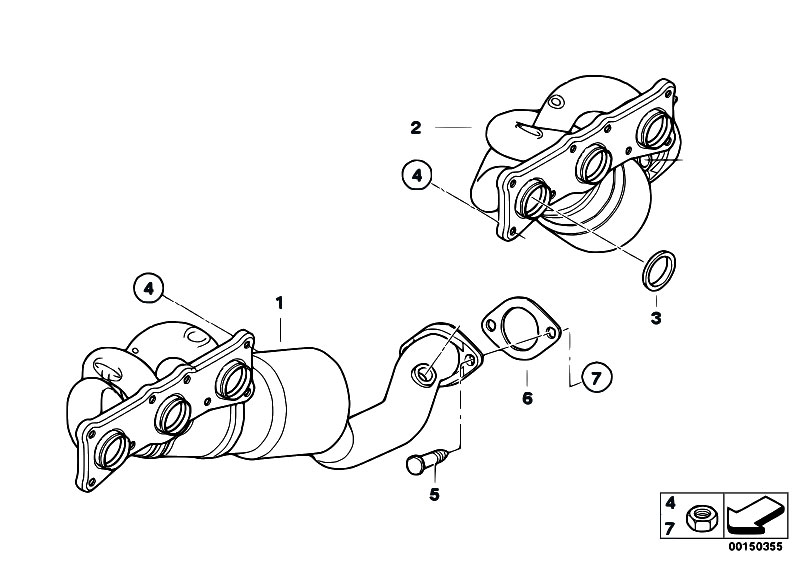 2

4

3

4

1

6

7

5

4
7

00150355