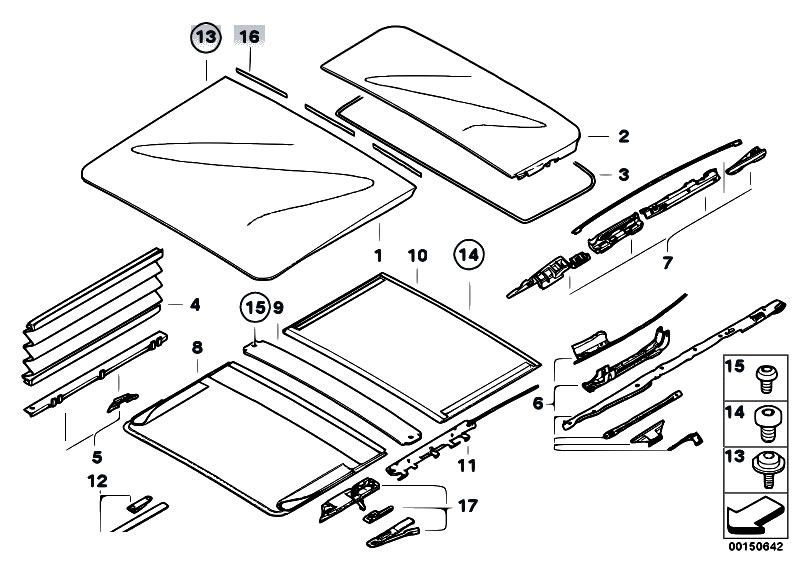 13
16
2
3
7
1
10
14
4
15
9
8
6
5
11
12
17
15
14
13
00150642