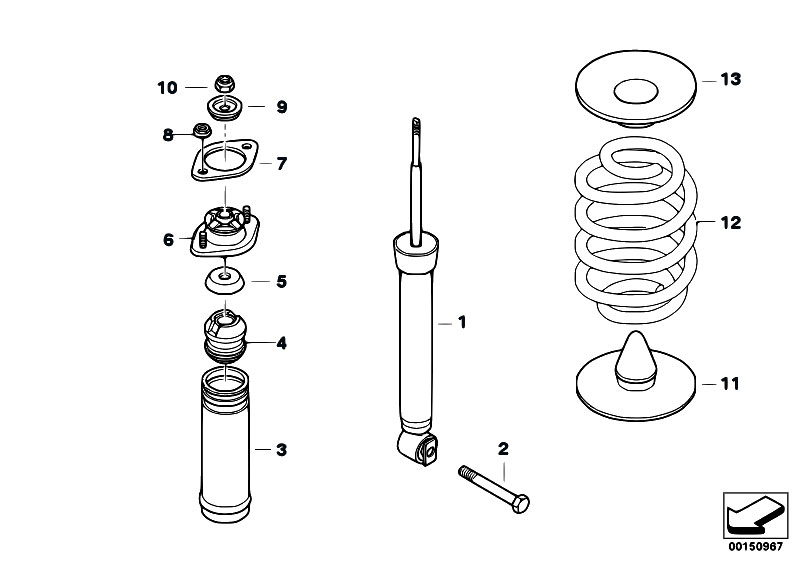 10
9
8
7
6
5
4
3
1
2
13
12
11
00150967