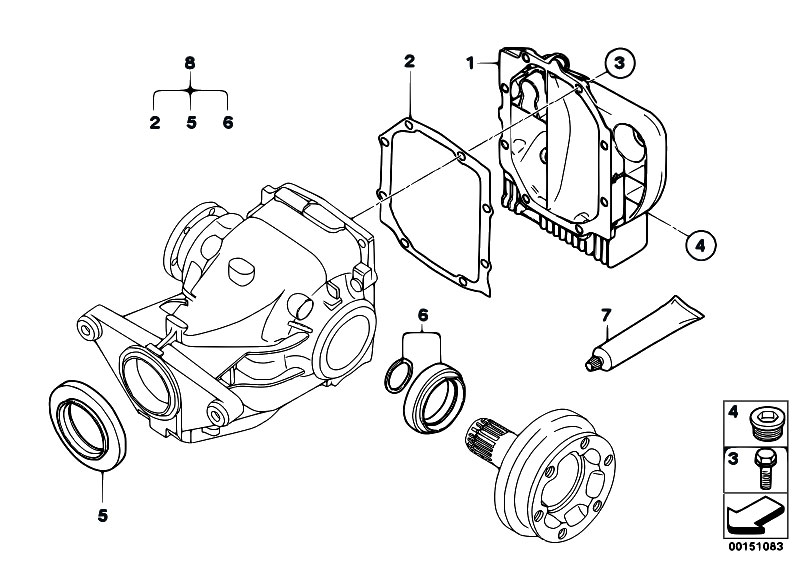 8
2 5 6
2
1
3
4
6
7
5
4
3
00151083