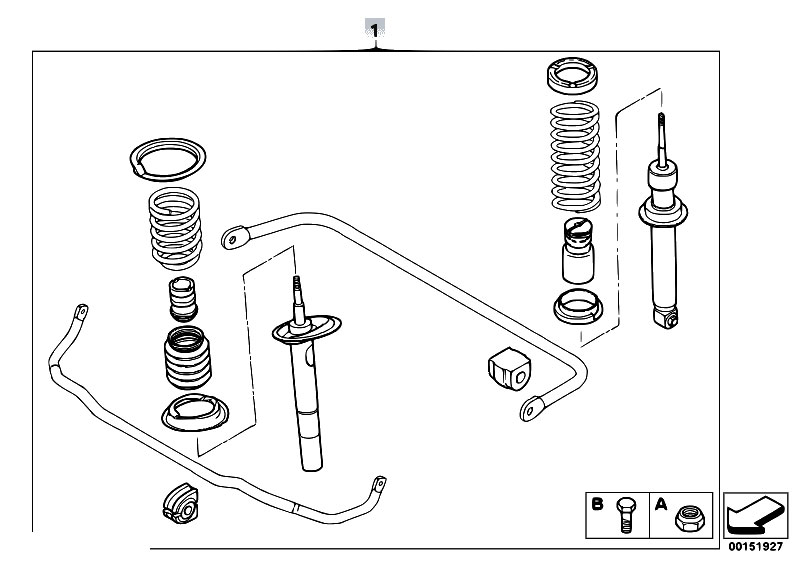 1

B

A

00151927