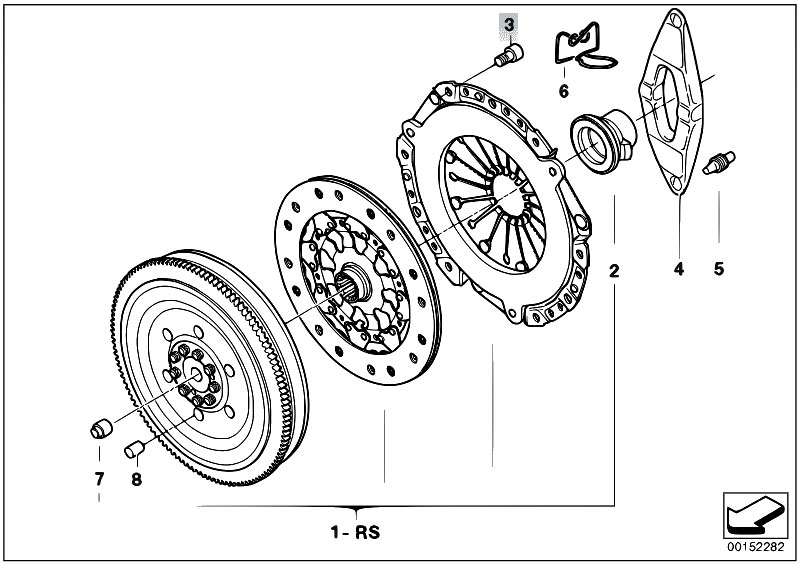 3
6
2
4
5
7
8
1- RS
00152282