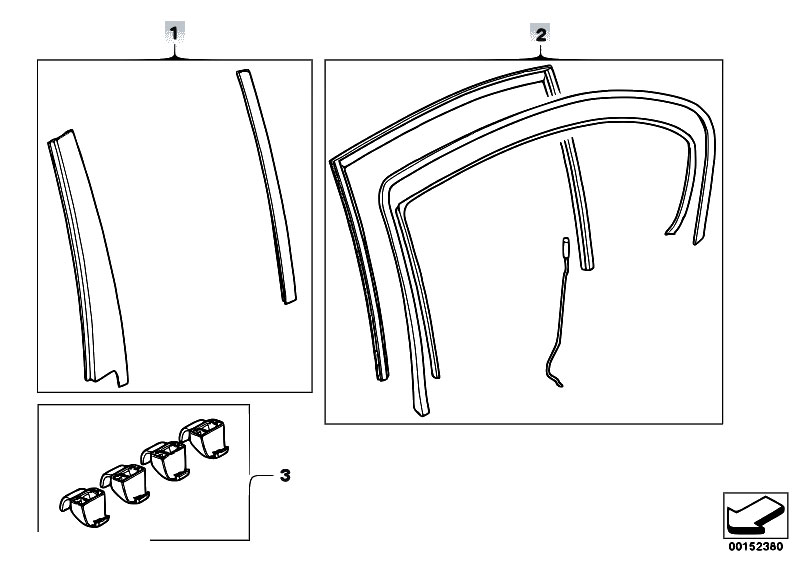 1

2

3

00152380