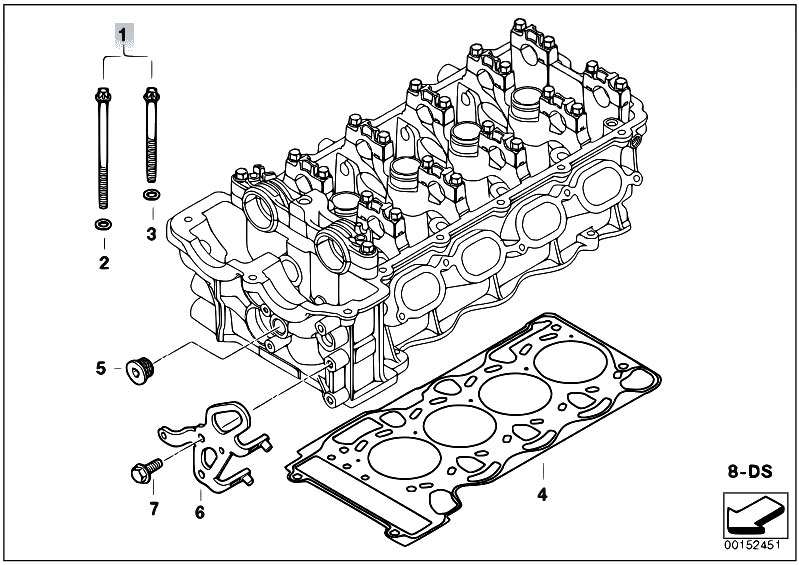 1
2
3
5
7
6
4
8-DS
00152451