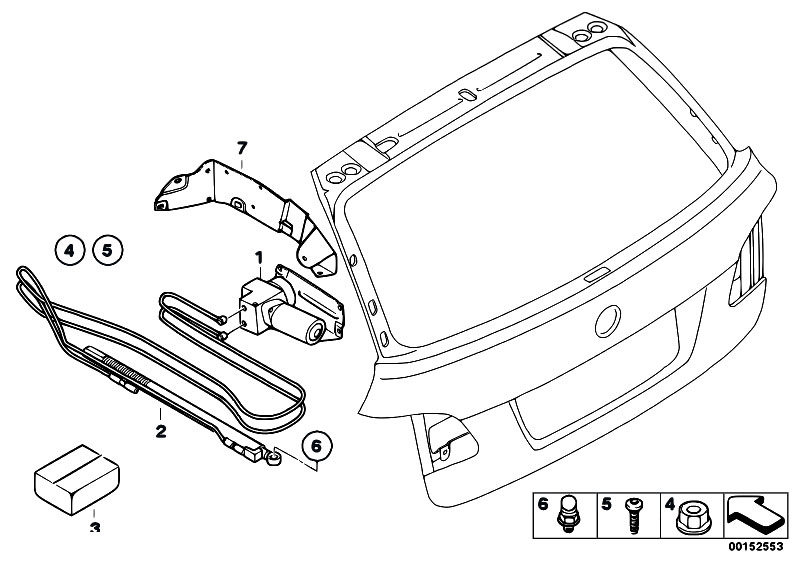 7

4 5

1

2

6

3

6 5 4

00152553