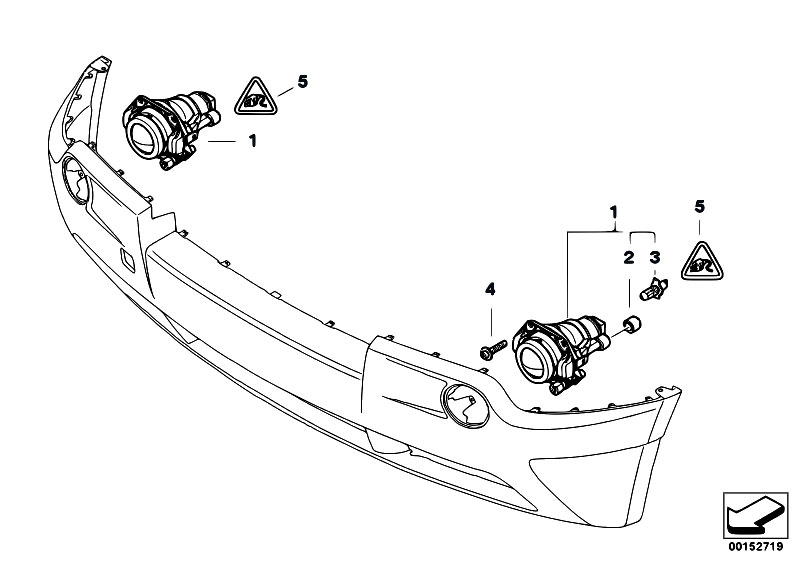 5
1
1
5
2
3
4
00152719