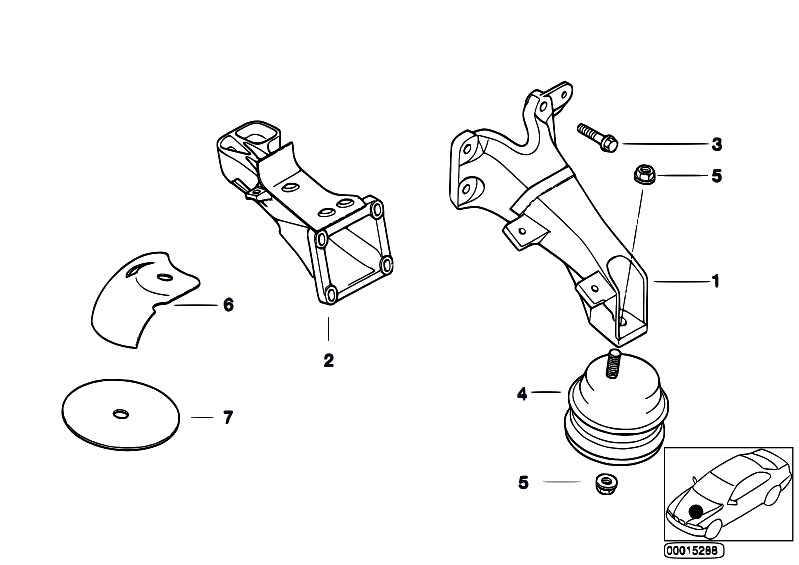 3
5
1
6
2
4
7
5
00015288